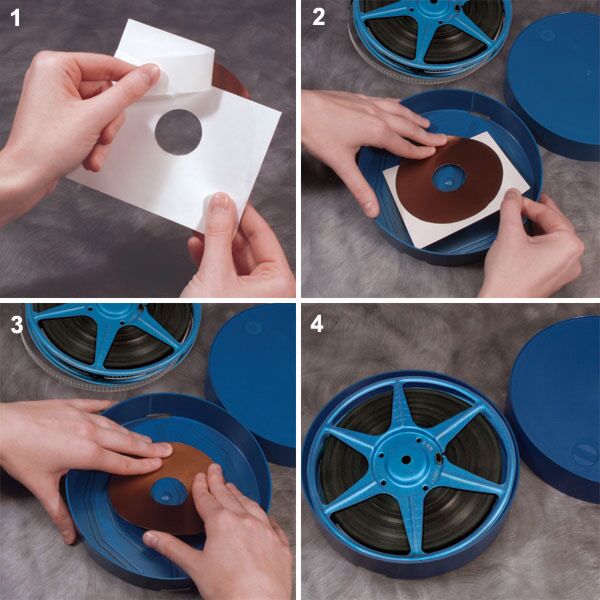 1

2

3

4